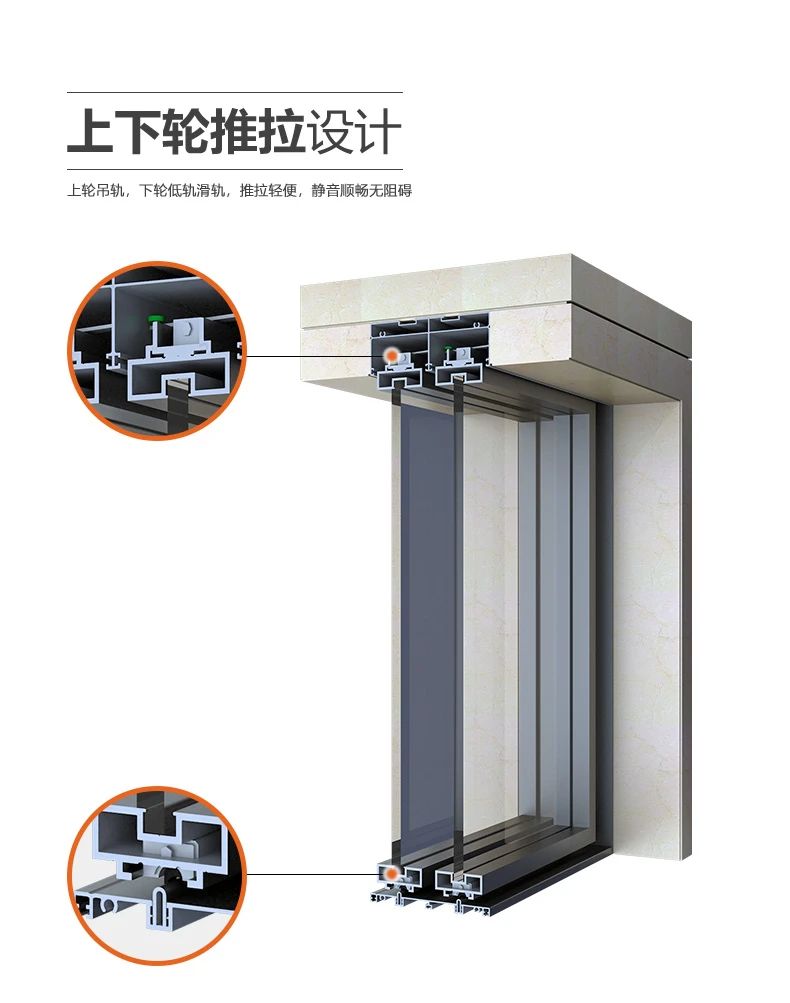 上下轮推拉设计

上轮吊轨，下轮低轨滑轨，推拉轻便，静音顺畅无阻碍